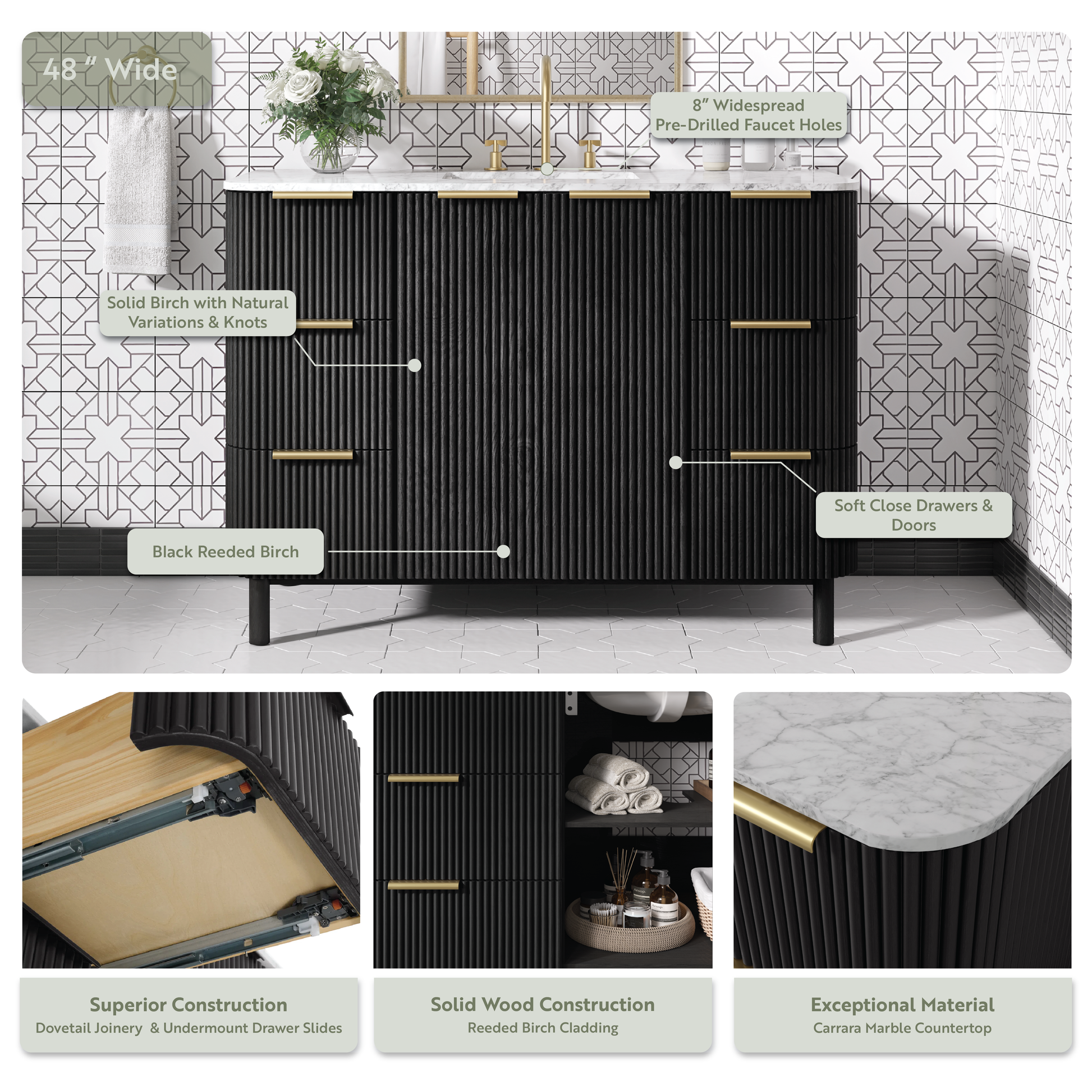 48 " Wide

8" Widespread
Pre-Drilled Faucet Holes

Solid Birch with Natural Variations & Knots

Soft Close Drawers & Doors

Black Reeded Birch

Superior Construction
Dovetail Joinery & Undermount Drawer Slides

Solid Wood Construction
Reeded Birch Cladding

Exceptional Material
Carrara Marble Countertop