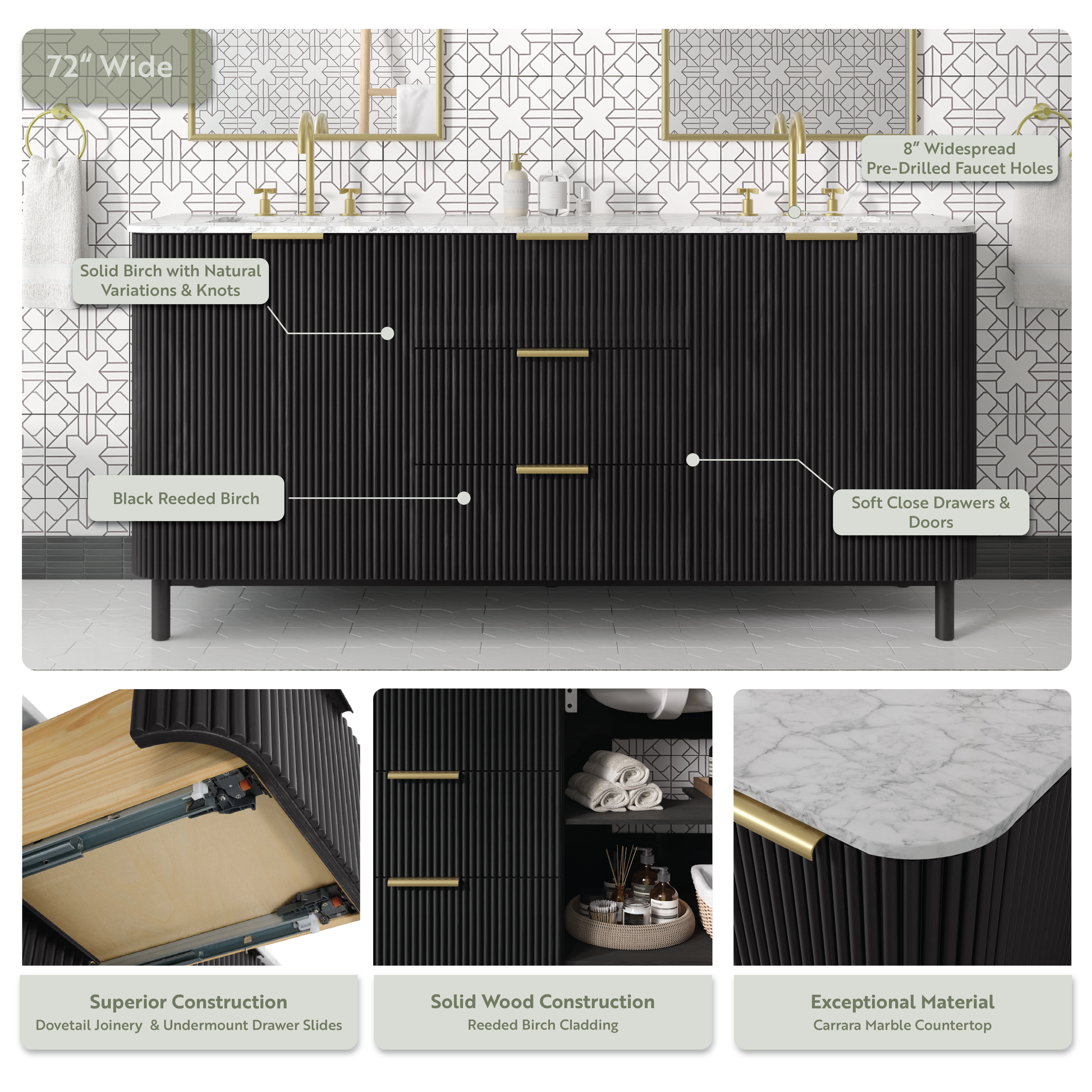 72" Wide

8" Widespread Pre-Drilled Faucet Holes

Solid Birch with Natural Variations & Knots

Black Reeded Birch

Soft Close Drawers & Doors

Superior Construction
Dovetail Joinery & Undermount Drawer Slides

Solid Wood Construction
Reeded Birch Cladding

Exceptional Material
Carrara Marble Countertop