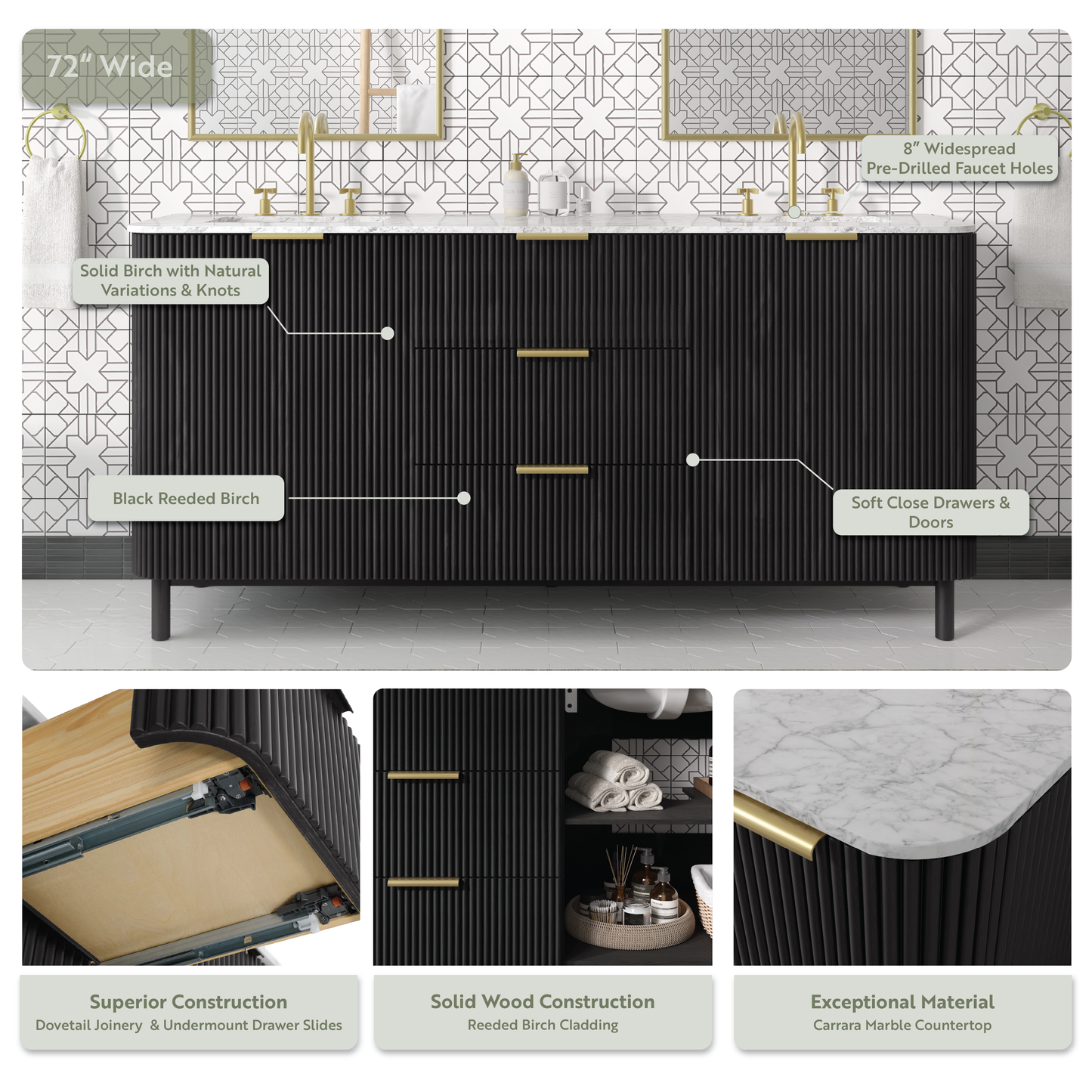 72" Wide

8" Widespread Pre-Drilled Faucet Holes

Solid Birch with Natural Variations & Knots

Black Reeded Birch

Soft Close Drawers & Doors

Superior Construction
Dovetail Joinery & Undermount Drawer Slides

Solid Wood Construction
Reeded Birch Cladding

Exceptional Material
Carrara Marble Countertop